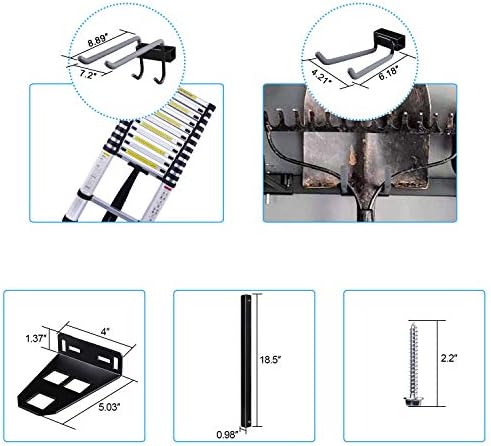 8.89"
7.2"

4.21"
6.18"

1.37"
4"
5.03"

18.5"
0.98"

2.2"