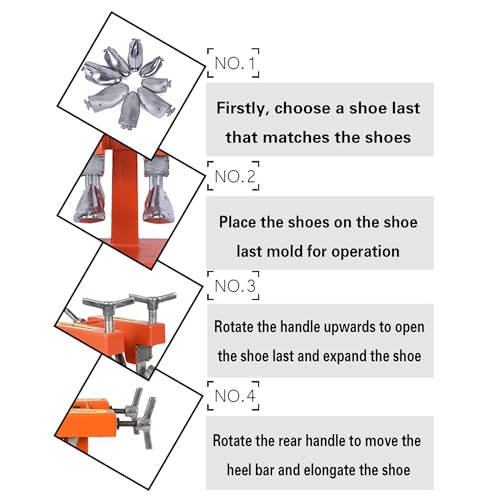 NO.1

Firstly, choose a shoe last that matches the shoes

NO.2

Place the shoes on the shoe last mold for operation

NO.3

Rotate the handle upwards to open the shoe last and expand the shoe

NO.4

Rotate the rear handle to move the heel bar and elongate the shoe