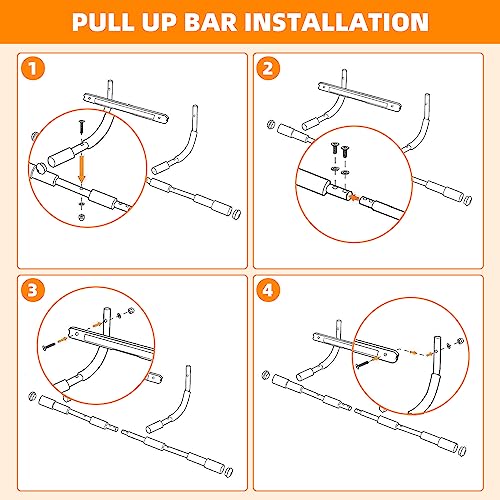 PULL UP BAR INSTALLATION

1

2

3

4