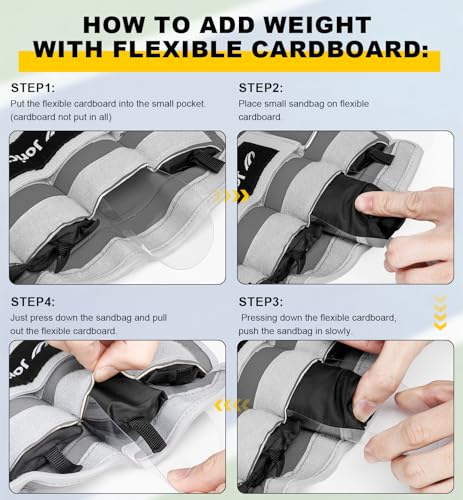 HOW TO ADD WEIGHT WITH FLEXIBLE CARDBOARD:

STEP1:
Put the flexible cardboard into the small pocket. (cardboard not put in all)

STEP2:
Place small sandbag on flexible cardboard.

STEP4:
Just press down the sandbag and pull out the flexible cardboard.

STEP3:
Pressing down the flexible cardboard, push the sandbag in slowly.