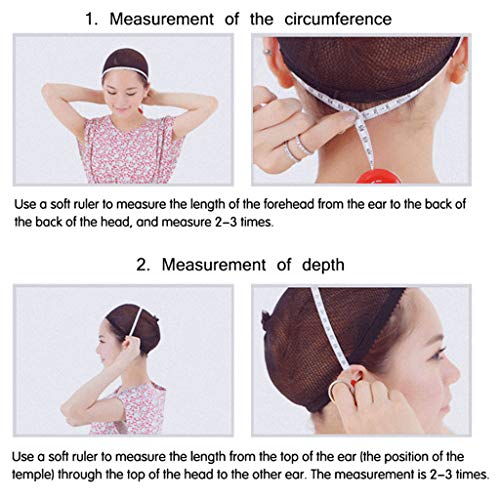 1. Measurement of the circumference

Use a soft ruler to measure the length of the forehead from the ear to the back of the back of the head, and measure 2-3 times.

2. Measurement of depth

Use a soft ruler to measure the length from the top of the ear (the position of the temple) through the top of the head to the other ear. The measurement is 2-3 times.