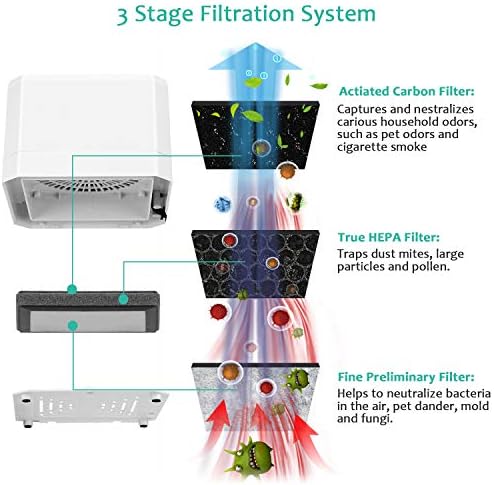 3 Stage Filtration System

Actiated Carbon Filter:
Captures and nestralizes carious household odors, such as pet odors and cigarette smoke

True HEPA Filter:
Traps dust mites, large particles and pollen.

Fine Preliminary Filter:
Helps to neutralize bacteria in the air, pet dander, mold and fungi.