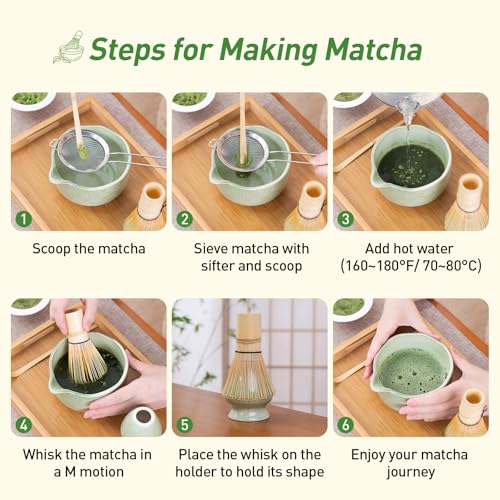 Steps for Making Matcha

1

Scoop the matcha

2

Sieve matcha with sifter and scoop

3

Add hot water (160~180°F/ 70~80°C)

4

Whisk the matcha in a M motion

5

Place the whisk on the holder to hold its shape

6

Enjoy your matcha journey