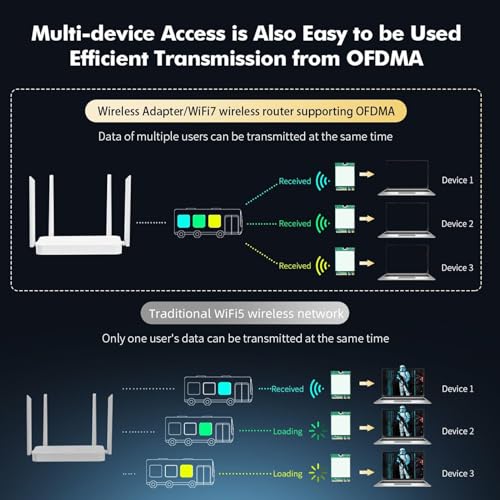 Multi-device Access is Also Easy to be Used
Efficient Transmission from OFDMA

Wireless Adapter/WiFi7 wireless router supporting OFDMA

Data of multiple users can be transmitted at the same time

Received
Device 1
Received
Device 2
Received
Device 3

Traditional WiFi5 wireless network

Only one user's data can be transmitted at the same time

Received
Device 1
Loading
Device 2
Loading
Device 3