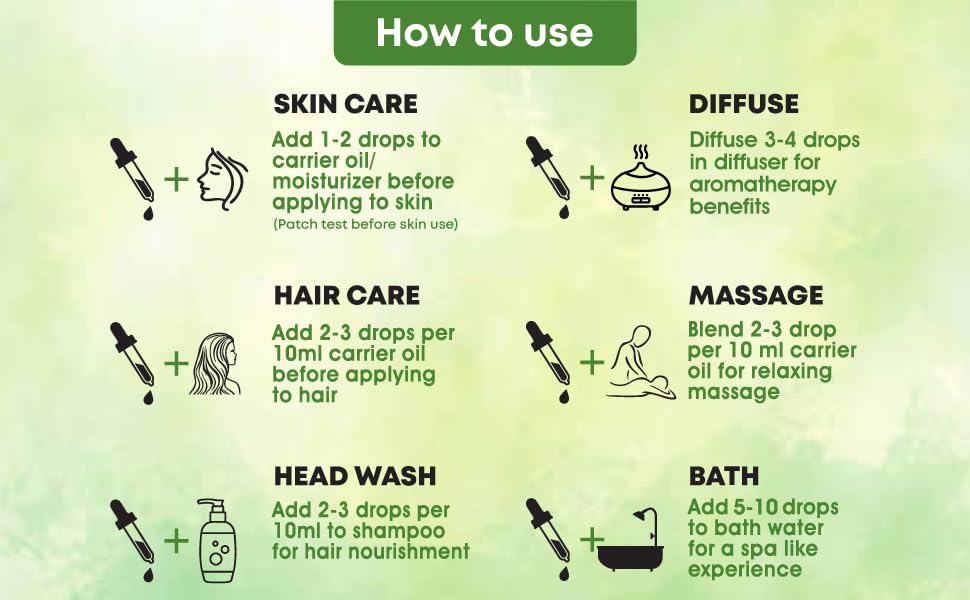 How to use

SKIN CARE
Add 1-2 drops to carrier oil/ moisturizer before applying to skin
(Patch test before skin use)

HAIR CARE
Add 2-3 drops per 10ml carrier oil before applying to hair

HEAD WASH
Add 2-3 drops per 10ml to shampoo for hair nourishment

DIFFUSE
Diffuse 3-4 drops in diffuser for aromatherapy benefits

MASSAGE
Blend 2-3 drop per 10 ml carrier oil for relaxing massage

BATH
Add 5-10 drops to bath water for a spa like experience