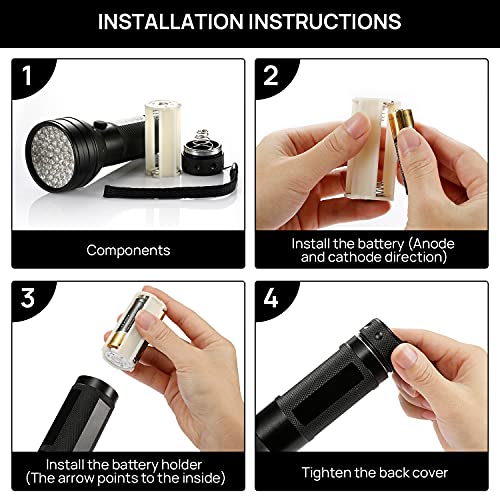 INSTALLATION INSTRUCTIONS

1

Components

2

Install the battery (Anode and cathode direction)

3

Install the battery holder (The arrow points to the inside)

4

Tighten the back cover