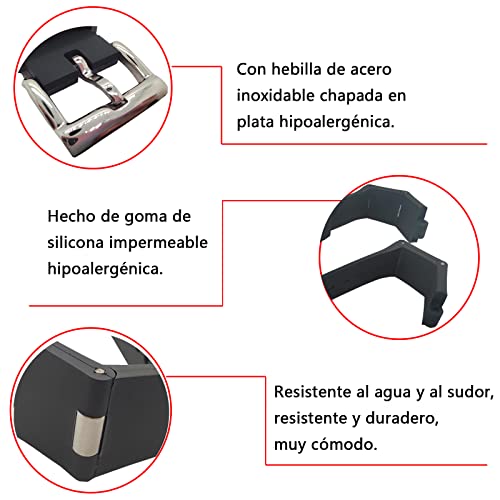 Con hebilla de acero inoxidable chapada en plata hipoalergénica.

Hecho de goma de silicona impermeable hipoalergénica.

Resistente al agua y al sudor, resistente y duradero, muy cómodo.