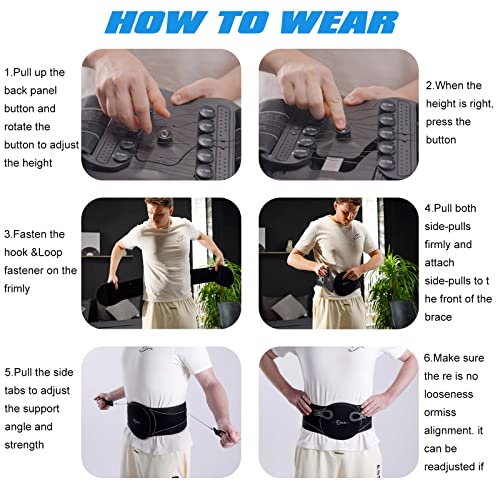 HOW TO WEAR

1.Pull up the back panel button and rotate the button to adjust the height

2.When the height is right, press the button

3.Fasten the hook &Loop fastener on the frimly

4.Pull both side-pulls firmly and attach side-pulls to t he front of the brace

5.Pull the side tabs to adjust the support angle and strength

6.Make sure the re is no looseness ormiss alignment. it can be readjusted if