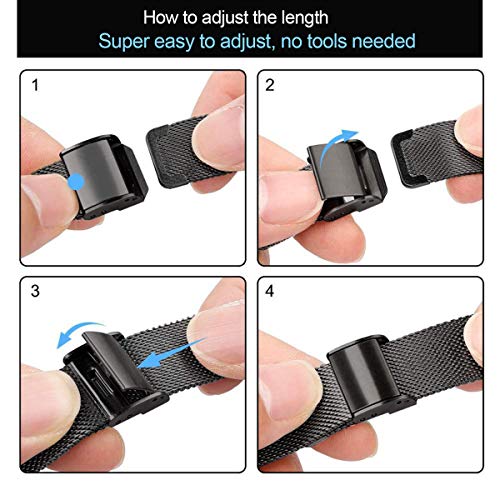 How to adjust the length
Super easy to adjust, no tools needed

1

2

3

4