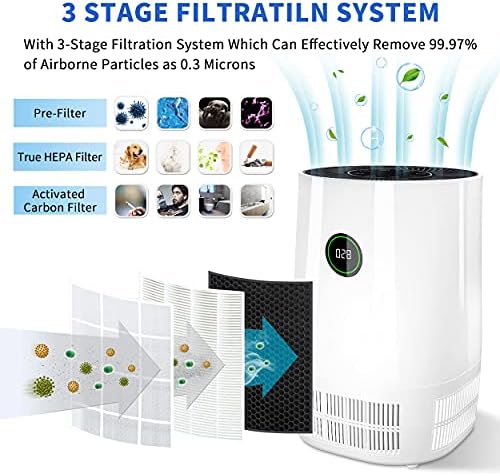 3 STAGE FILTRATILN SYSTEM

With 3-Stage Filtration System Which Can Effectively Remove 99.97% of Airborne Particles as 0.3 Microns

Pre-Filter

True HEPA Filter

Activated Carbon Filter

028