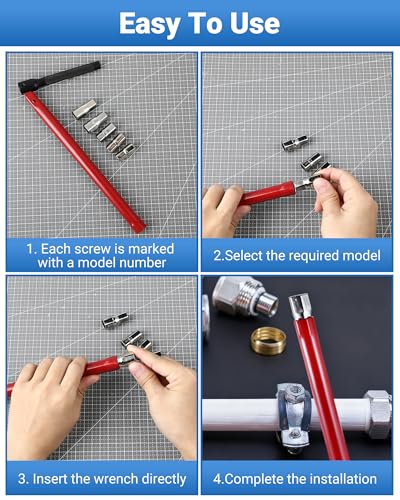 Easy To Use

1. Each screw is marked with a model number

2.Select the required model

3. Insert the wrench directly

4.Complete the installation