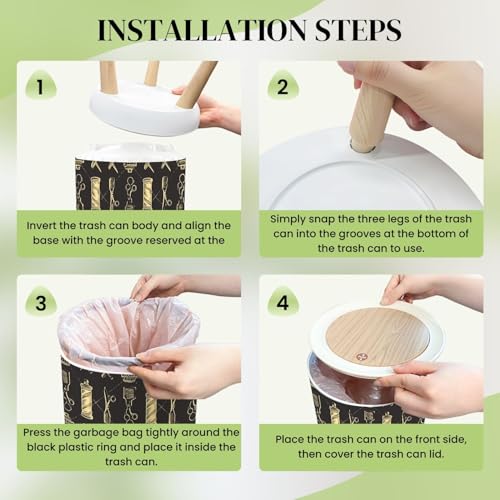 INSTALLATION STEPS

1

Invert the trash can body and align the base with the groove reserved at the

2

Simply snap the three legs of the trash can into the grooves at the bottom of the trash can to use.

3

Press the garbage bag tightly around the black plastic ring and place it inside the trash can.

4

Place the trash can on the front side, then cover the trash can lid.