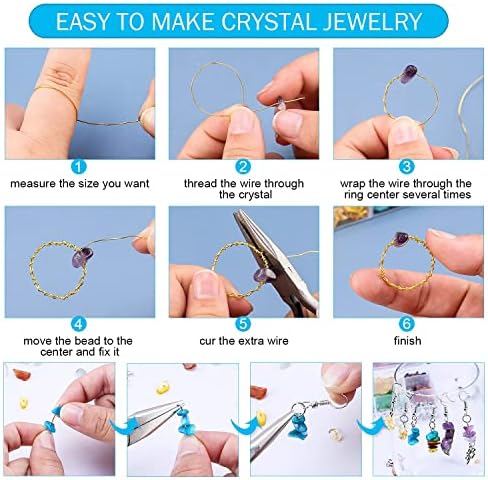 EASY TO MAKE CRYSTAL JEWELRY

1
measure the size you want

2
thread the wire through the crystal

3
wrap the wire through the ring center several times

4
move the bead to the center and fix it

5
cur the extra wire

6
finish