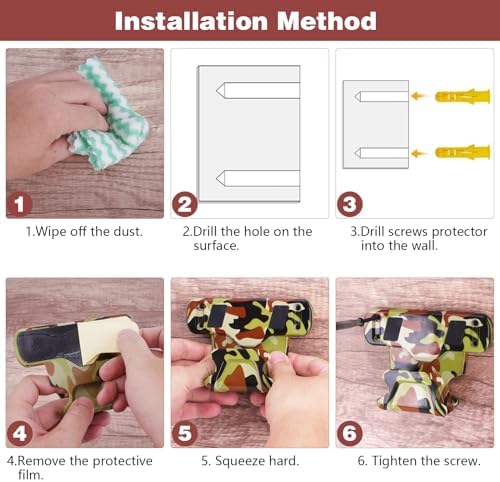 Installation Method

1

1.Wipe off the dust.

2

2.Drill the hole on the surface.

3

3.Drill screws protector into the wall.

4

4.Remove the protective film.

5

5. Squeeze hard.

6

6. Tighten the screw.