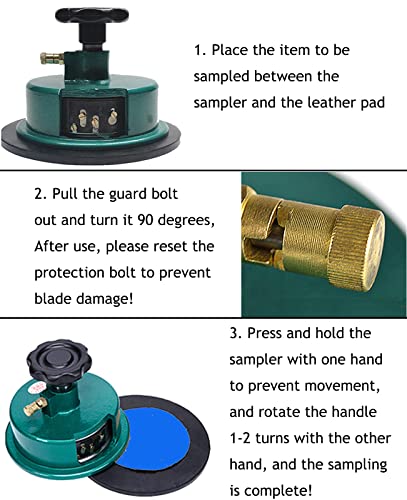 1. Place the item to be sampled between the sampler and the leather pad

2. Pull the guard bolt out and turn it 90 degrees, After use, please reset the protection bolt to prevent blade damage!

3. Press and hold the sampler with one hand to prevent movement, and rotate the handle 1-2 turns with the other hand, and the sampling is complete!