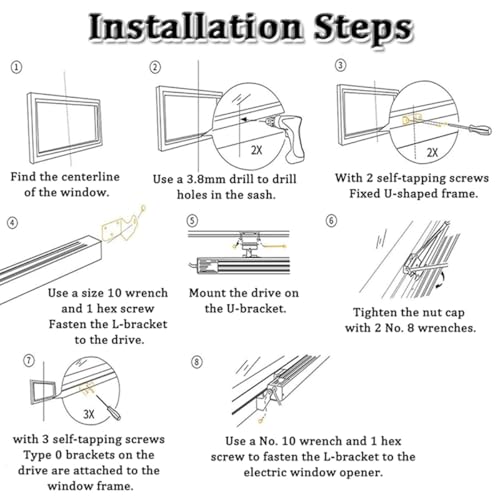 Installation Steps

①

Find the centerline of the window.

②

2X

Use a 3.8mm drill to drill holes in the sash.

③

2X

With 2 self-tapping screws Fixed U-shaped frame.

④

Use a size 10 wrench and 1 hex screw Fasten the L-bracket to the drive.

⑤

Mount the drive on the U-bracket.

⑥

Tighten the nut cap with 2 No. 8 wrenches.

⑦

3X

with 3 self-tapping screws Type 0 brackets on the drive are attached to the window frame.

⑧

Use a No. 10 wrench and 1 hex screw to fasten the L-bracket to the electric window opener.