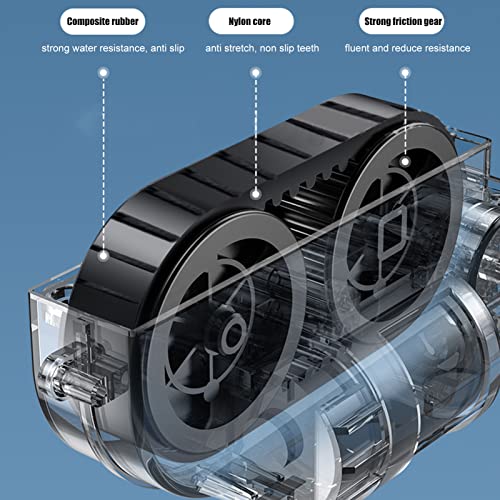 Composite rubber
strong water resistance, anti slip

Nylon core
anti stretch, non slip teeth

Strong friction gear
fluent and reduce resistance