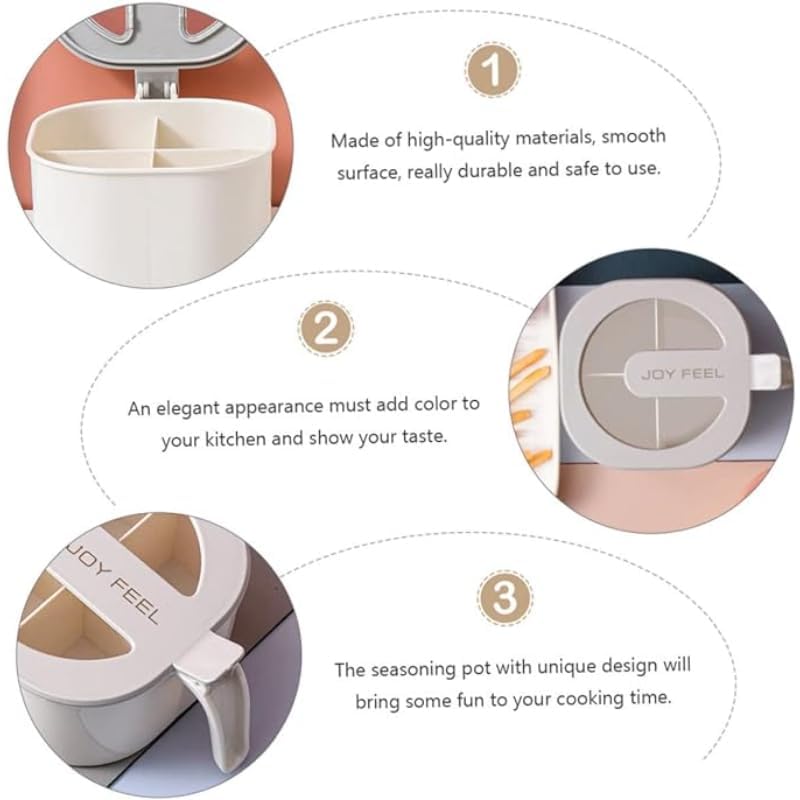 1

Made of high-quality materials, smooth surface, really durable and safe to use.

2

An elegant appearance must add color to your kitchen and show your taste.

JOY FEEL

JOY FEEL

3

The seasoning pot with unique design will bring some fun to your cooking time.