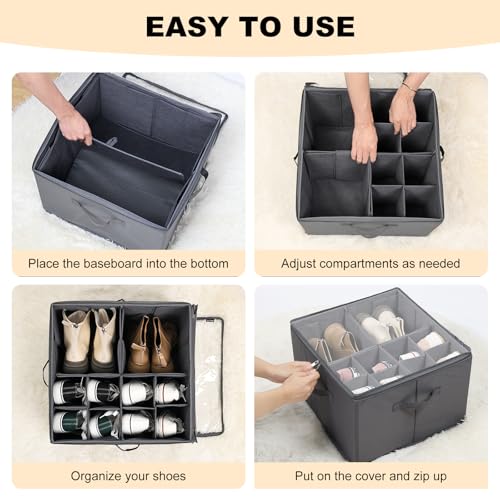 EASY TO USE

Place the baseboard into the bottom

Adjust compartments as needed

Organize your shoes

Put on the cover and zip up