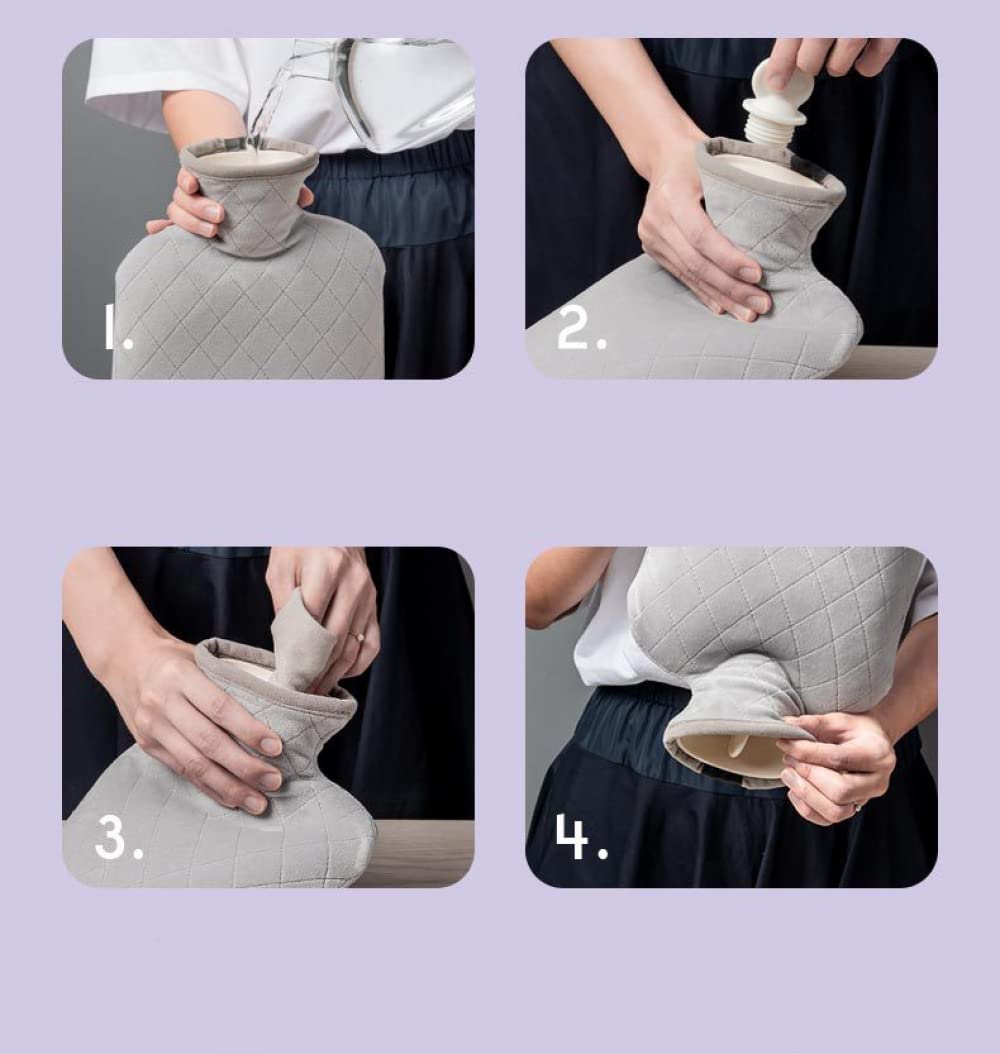 1.

2.

3.

4.