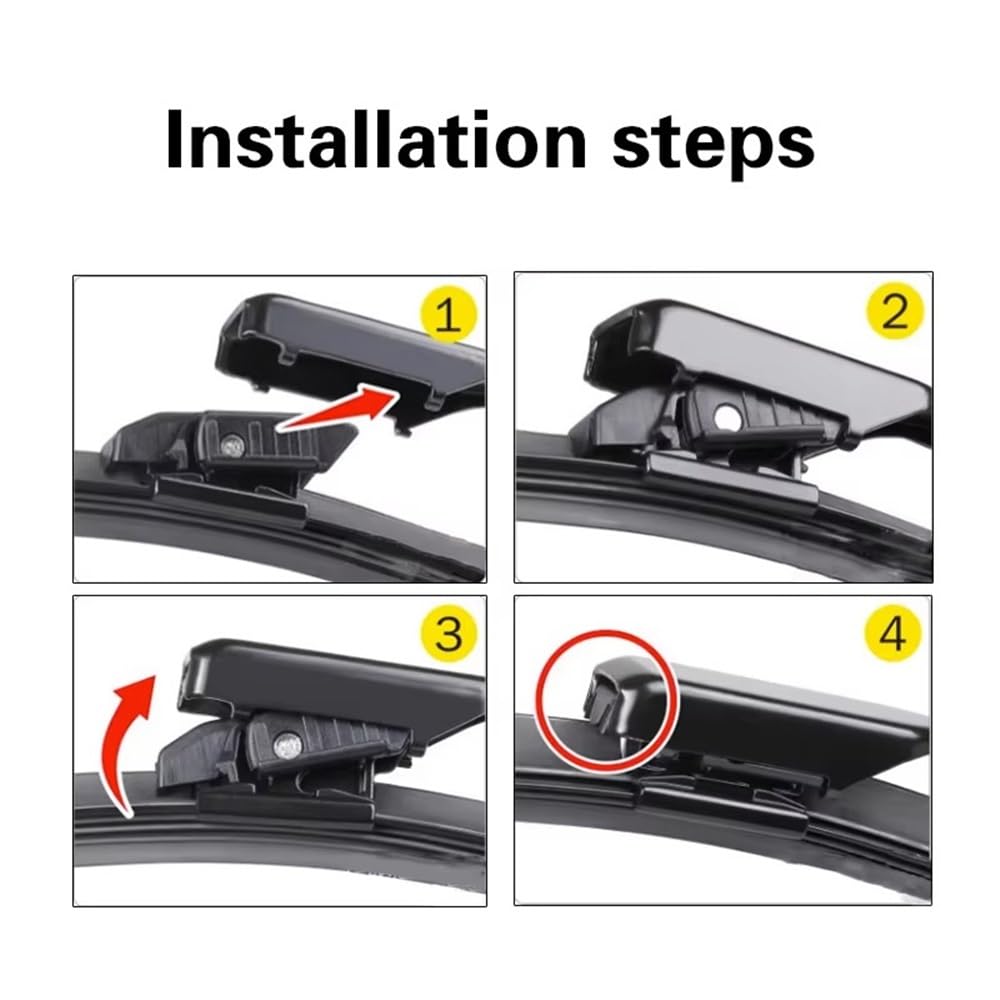 Installation steps

1

2

3

4