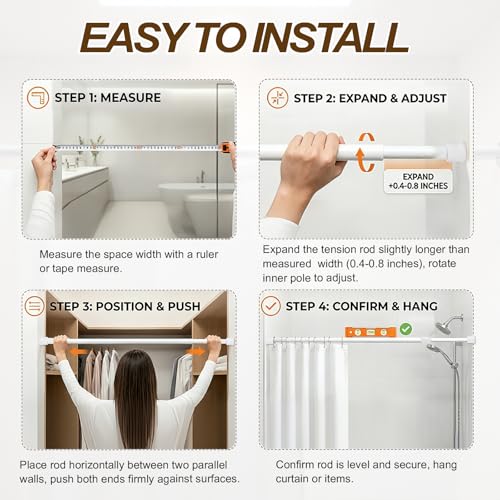 EASY TO INSTALL

STEP 1: MEASURE

Measure the space width with a ruler or tape measure.

STEP 2: EXPAND & ADJUST

EXPAND +0.4-0.8 INCHES

Expand the tension rod slightly longer than measured width (0.4-0.8 inches), rotate inner pole to adjust.

STEP 3: POSITION & PUSH

Place rod horizontally between two parallel walls, push both ends firmly against surfaces.

STEP 4: CONFIRM & HANG

Confirm rod is level and secure, hang curtain or items.