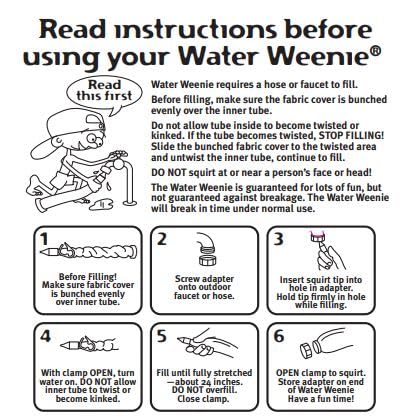 Read instructions before using your Water Weenie®

Read this first

Water Weenie requires a hose or faucet to fill.

Before filling, make sure the fabric cover is bunched evenly over the inner tube.

Do not allow tube inside to become twisted or kinked. If the tube becomes twisted, STOP FILLING! Slide the bunched fabric cover to the twisted area and untwist the inner tube, continue to fill.

DO NOT squirt at or near a person's face or head!

The Water Weenie is guaranteed for lots of fun, but not guaranteed against breakage. The Water Weenie will break in time under normal use.

1
Before Filling! Make sure fabric cover is bunched evenly over inner tube.

2
Screw adapter onto outdoor faucet or hose.

3
Insert squirt tip into hole in adapter. Hold tip firmly in hole while filling.

4
With clamp OPEN, turn water on. DO NOT allow inner tube to twist or become kinked.

5
Fill until fully stretched —about 24 inches. DO NOT overfill. Close clamp.

6
OPEN clamp to squirt. Store adapter on end of Water Weenie Have a fun time!