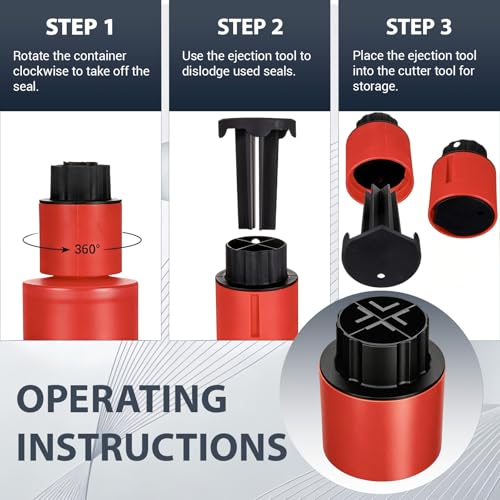 STEP 1

Rotate the container clockwise to take off the seal.

360°

STEP 2

Use the ejection tool to dislodge used seals.

STEP 3

Place the ejection tool into the cutter tool for storage.

OPERATING INSTRUCTIONS