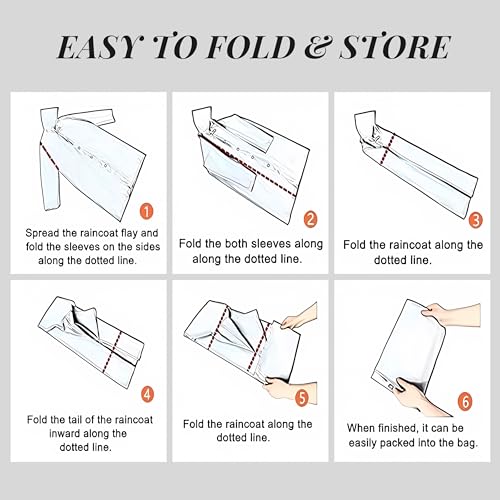 EASY TO FOLD & STORE

1
Spread the raincoat flay and fold the sleeves on the sides along the dotted line.

2
Fold the both sleeves along along the dotted line.

3
Fold the raincoat along the dotted line.

4
Fold the tail of the raincoat inward along the dotted line.

5
Fold the raincoat along the dotted line.

6
When finished, it can be easily packed into the bag.