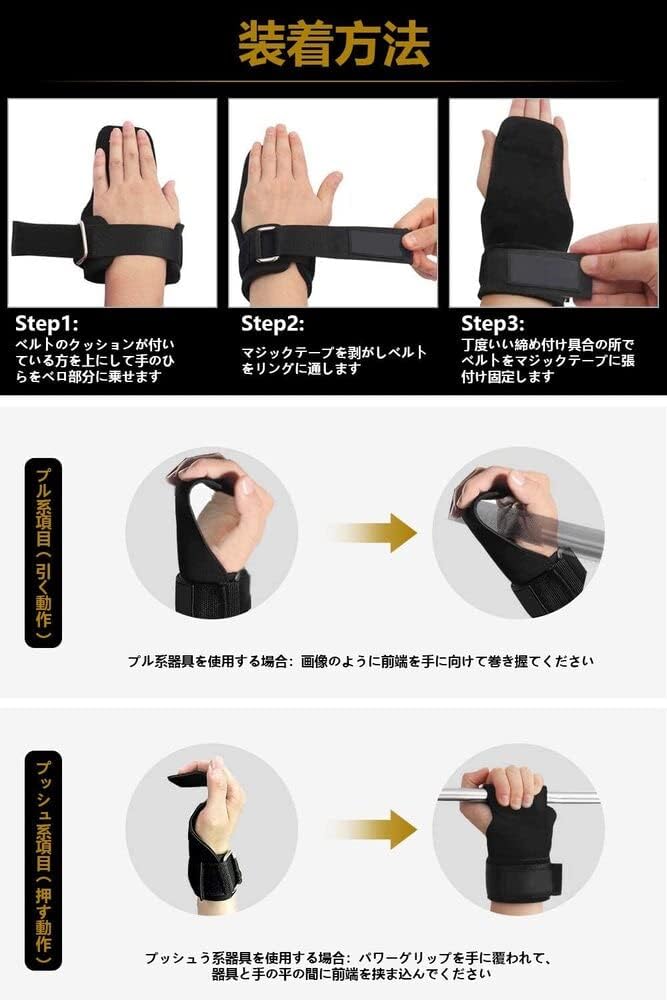 装着方法

Step1:
ベルトのクッションが付いている方を上にして手のひらをベロ部分に乗せます

Step2:
マジックテープを剥がしベルトをリングに通します

Step3:
丁度いい締め付け具合の所でベルトをマジックテープに張付け固定します

プル系項目（引く動作）

プル系器具を使用する場合：画像のように前端を手に向けて巻き握てください

プッシュ系項目（押す動作）

プッシュう系器具を使用する場合：パワーグリップを手に覆われて、器具と手の平の間に前端を挟ま込んでください