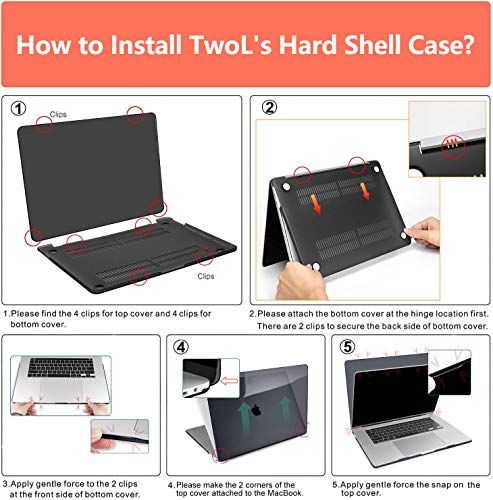 How to Install TwoL's Hard Shell Case?

①

Clips

Clips

1.Please find the 4 clips for top cover and 4 clips for bottom cover.

②

2.Please attach the bottom cover at the hinge location first. There are 2 clips to secure the back side of bottom cover.

3.Apply gentle force to the 2 clips at the front side of bottom cover.

④

4.Please make the 2 corners of the top cover attached to the MacBook.

⑤

5.Apply gentle force the snap on the top cover.