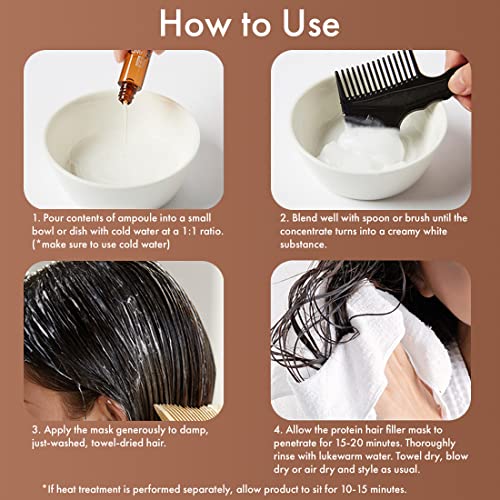 How to Use

1. Pour contents of ampoule into a small bowl or dish with cold water at a 1:1 ratio. (*make sure to use cold water)

2. Blend well with spoon or brush until the concentrate turns into a creamy white substance.

3. Apply the mask generously to damp, just-washed, towel-dried hair.

4. Allow the protein hair filler mask to penetrate for 15-20 minutes. Thoroughly rinse with lukewarm water. Towel dry, blow dry or air dry and style as usual.

*If heat treatment is performed separately, allow product to sit for 10-15 minutes.