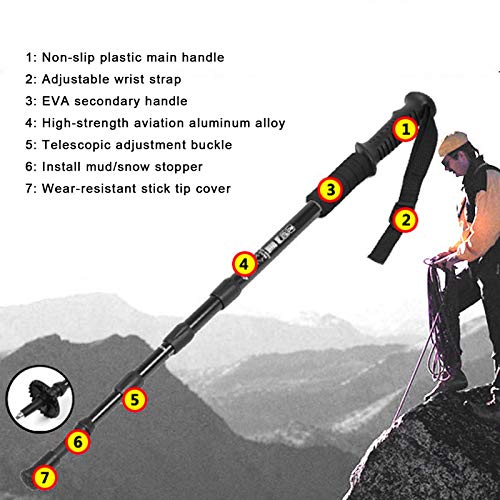 1: Non-slip plastic main handle
2: Adjustable wrist strap
3: EVA secondary handle
4: High-strength aviation aluminum alloy
5: Telescopic adjustment buckle
6: Install mud/snow stopper
7: Wear-resistant stick tip cover

1
3
2
4
5
6
7