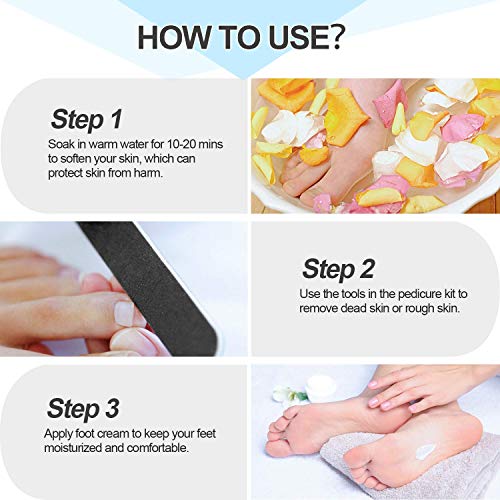 HOW TO USE?

Step 1
Soak in warm water for 10-20 mins to soften your skin, which can protect skin from harm.

Step 2
Use the tools in the pedicure kit to remove dead skin or rough skin.

Step 3
Apply foot cream to keep your feet moisturized and comfortable.