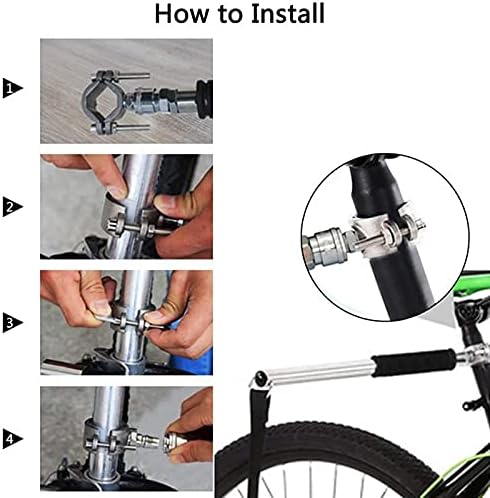 How to Install

1

2

3

4