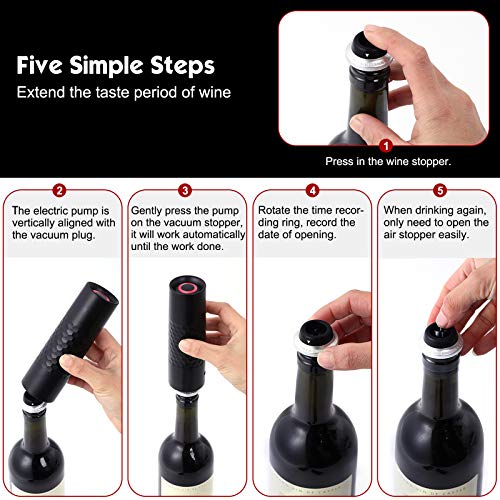 Five Simple Steps
Extend the taste period of wine

1
Press in the wine stopper.

2
The electric pump is vertically aligned with the vacuum plug.

3
Gently press the pump on the vacuum stopper, it will work automatically until the work done.

4
Rotate the time recording ring, record the date of opening.

5
When drinking again, only need to open the air stopper easily.