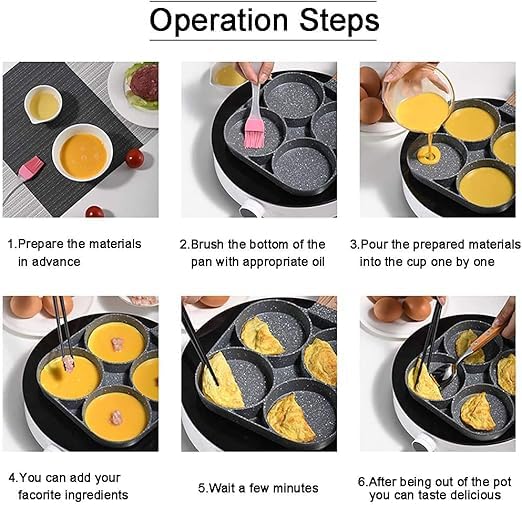 Operation Steps

1.Prepare the materials in advance

2.Brush the bottom of the pan with appropriate oil

3.Pour the prepared materials into the cup one by one

4.You can add your facorite ingredients

5.Wait a few minutes

6.After being out of the pot you can taste delicious