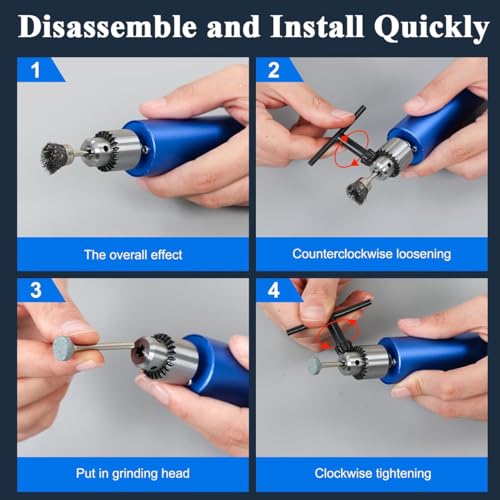 Disassemble and Install Quickly

1

The overall effect

2

Counterclockwise loosening

3

Put in grinding head

4

Clockwise tightening