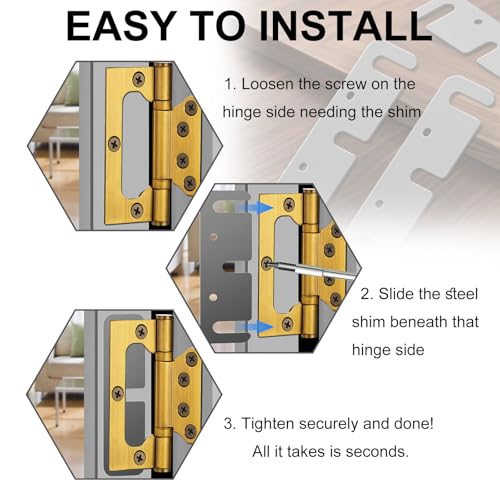 EASY TO INSTALL

1. Loosen the screw on the hinge side needing the shim

2. Slide the steel shim beneath that hinge side

3. Tighten securely and done! All it takes is seconds.