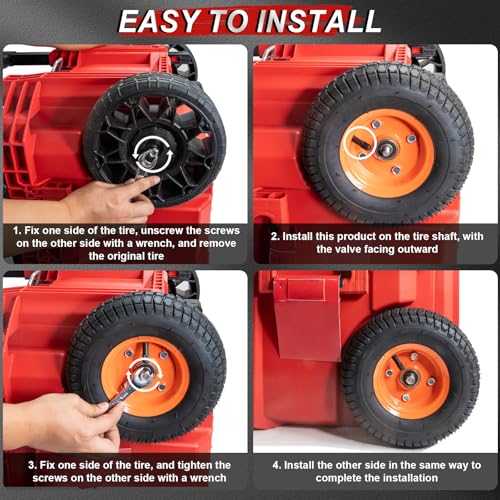 EASY TO INSTALL

1. Fix one side of the tire, unscrew the screws on the other side with a wrench, and remove the original tire

2. Install this product on the tire shaft, with the valve facing outward

3. Fix one side of the tire, and tighten the screws on the other side with a wrench

4. Install the other side in the same way to complete the installation