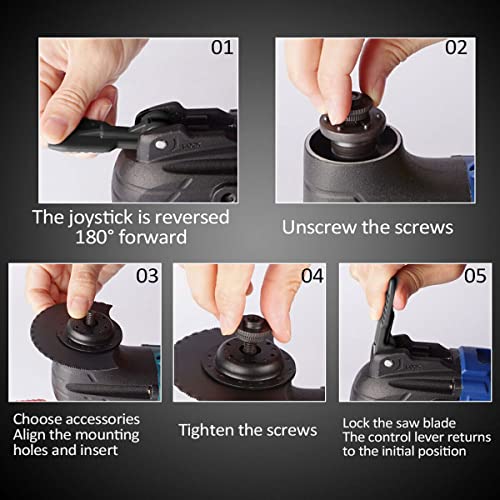 01

The joystick is reversed 180° forward

02

Unscrew the screws

03

Choose accessories
Align the mounting holes and insert

04

Tighten the screws

05

Lock the saw blade
The control lever returns to the initial position