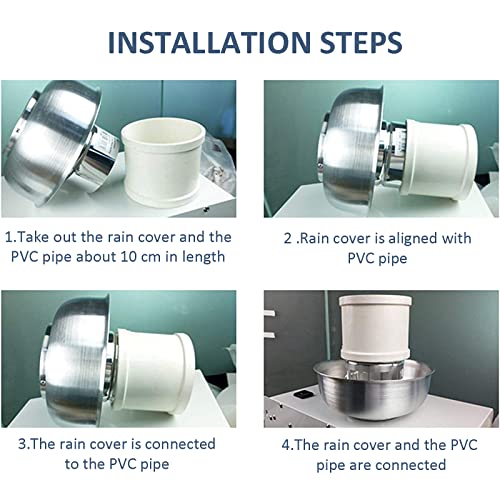 INSTALLATION STEPS

1.Take out the rain cover and the PVC pipe about 10 cm in length

2 .Rain cover is aligned with PVC pipe

3.The rain cover is connected to the PVC pipe

4.The rain cover and the PVC pipe are connected