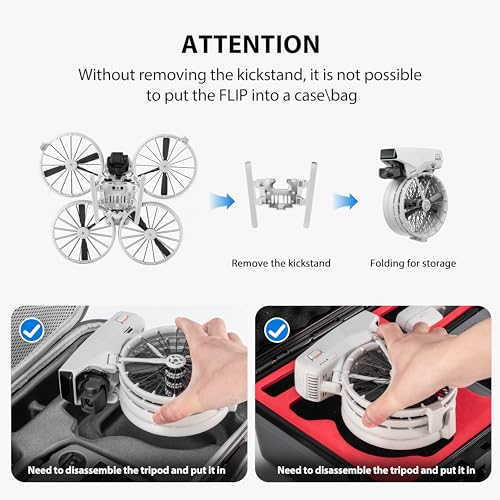 ATTENTION

Without removing the kickstand, it is not possible to put the FLIP into a case\bag

Remove the kickstand

Folding for storage

Need to disassemble the tripod and put it in

Need to disassemble the tripod and put it in