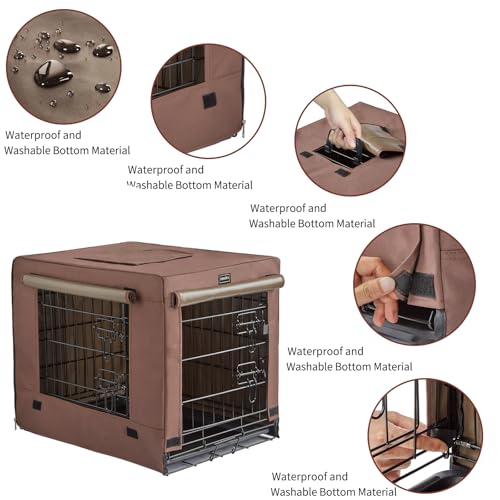 Waterproof and
Washable Bottom Material

Waterproof and
Washable Bottom Material

Waterproof and
Washable Bottom Material

Waterproof and
Washable Bottom Material

Waterproof and
Washable Bottom Material