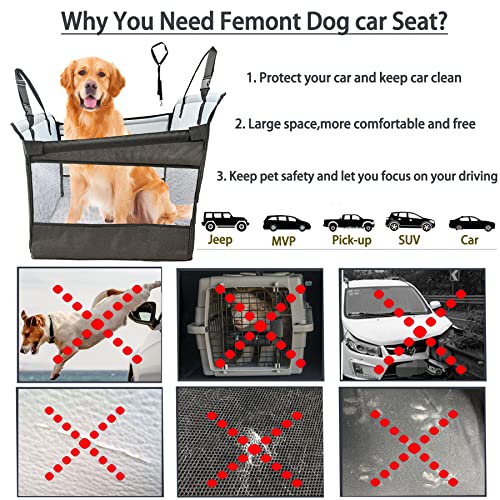 Why You Need Femont Dog car Seat?

1. Protect your car and keep car clean

2. Large space,more comfortable and free

3. Keep pet safety and let you focus on your driving

Jeep MVP Pick-up SUV Car