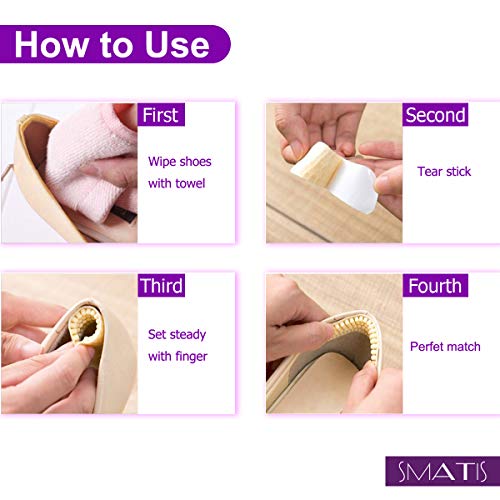 How to Use

First

Wipe shoes with towel

Second

Tear stick

Third

Set steady with finger

Fourth

Perfet match

SMATIS