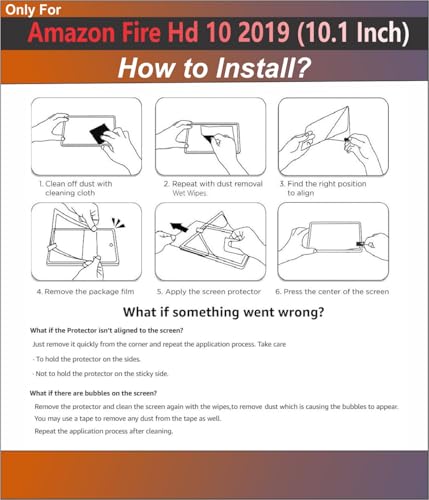 Only For
Amazon Fire Hd 10 2019 (10.1 Inch)
How to Install?

1. Clean off dust with cleaning cloth

2. Repeat with dust removal Wet Wipes.

3. Find the right position to align

4. Remove the package film

5. Apply the screen protector

6. Press the center of the screen

What if something went wrong?

What if the Protector isn't aligned to the screen?

Just remove it quickly from the corner and repeat the application process. Take care

- To hold the protector on the sides.

- Not to hold the protector on the sticky side.

What if there are bubbles on the screen?

Remove the protector and clean the screen again with the wipes,to remove dust which is causing the bubbles to appear.

You may use a tape to remove any dust from the tape as well.

Repeat the application process after cleaning.