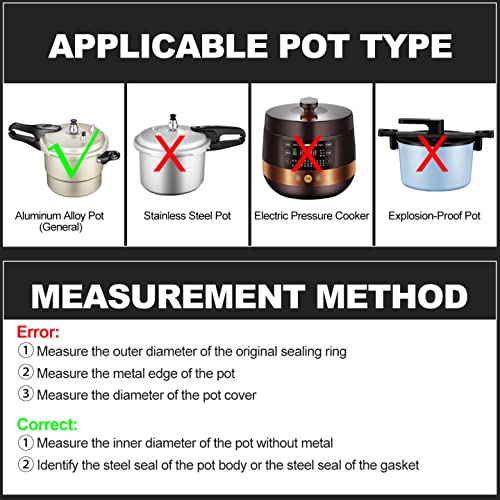 APPLICABLE POT TYPE

Aluminum Alloy Pot (General)

Stainless Steel Pot

Electric Pressure Cooker

Explosion-Proof Pot

MEASUREMENT METHOD

Error:
① Measure the outer diameter of the original sealing ring
② Measure the metal edge of the pot
③ Measure the diameter of the pot cover

Correct:
① Measure the inner diameter of the pot without metal
② Identify the steel seal of the pot body or the steel seal of the gasket