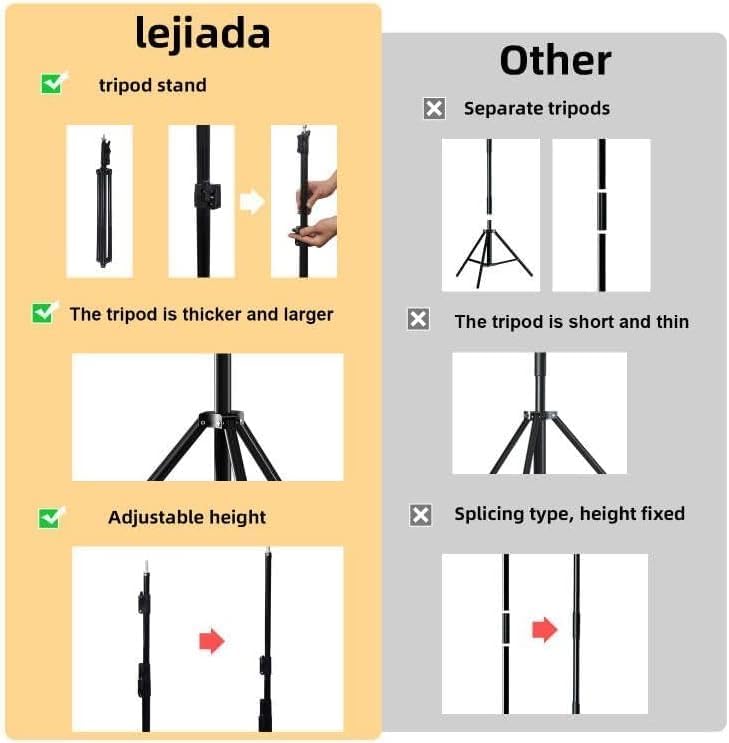 lejiada

tripod stand

The tripod is thicker and larger

Adjustable height

Other

Separate tripods

The tripod is short and thin

Splicing type, height fixed