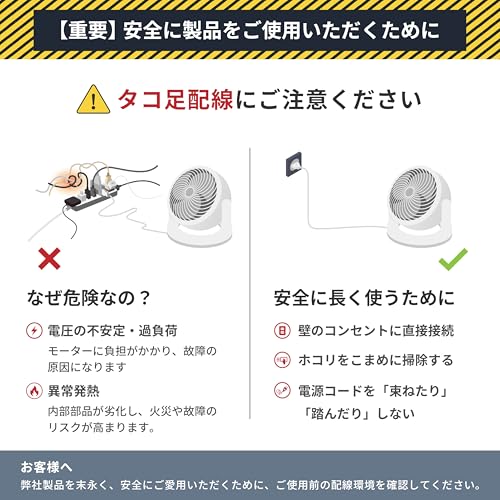 【重要】安全に製品をご使用いただくために

タコ足配線にご注意ください

なぜ危険なの？

電圧の不安定・過負荷
モーターに負担がかかり、故障の原因になります

異常発熱
内部部品が劣化し、火災や故障のリスクが高まります。

安全に長く使うために

壁のコンセントに直接接続

ホコリをこまめに掃除する

電源コードを「束ねたり」「踏んだり」しない

お客様へ
弊社製品を末永く、安全にご愛用いただくために、ご使用前の配線環境を確認してください。